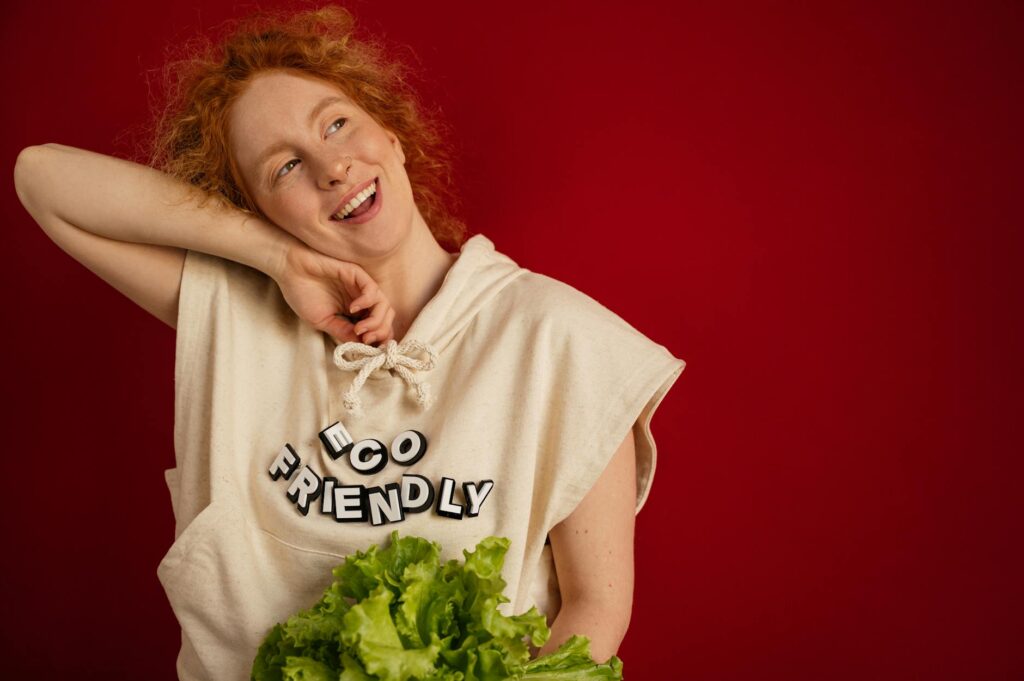 ECO
FRIENDLY